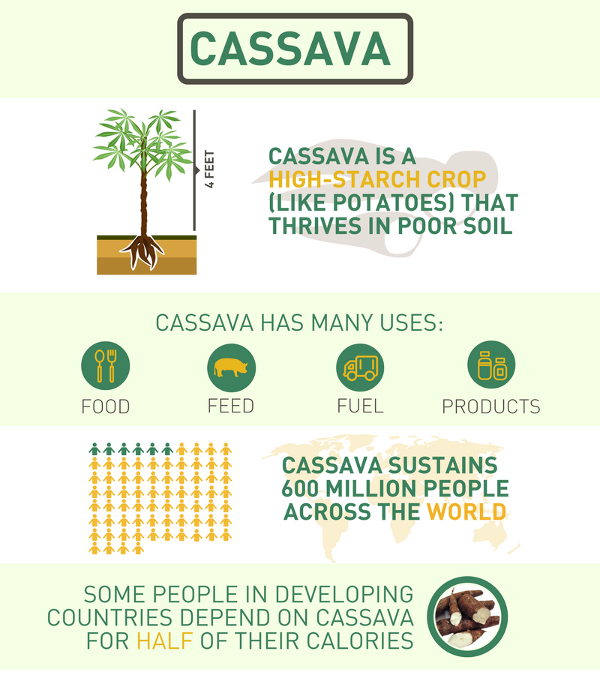 CASSAVA

4 FEET

CASSAVA IS A HIGH-STARCH CROP (LIKE POTATOES) THAT THRIVES IN POOR SOIL

CASSAVA HAS MANY USES:

FOOD

FEED

FUEL

PRODUCTS

CASSAVA SUSTAINS 600 MILLION PEOPLE ACROSS THE WORLD

SOME PEOPLE IN DEVELOPING COUNTRIES DEPEND ON CASSAVA FOR HALF OF THEIR CALORIES